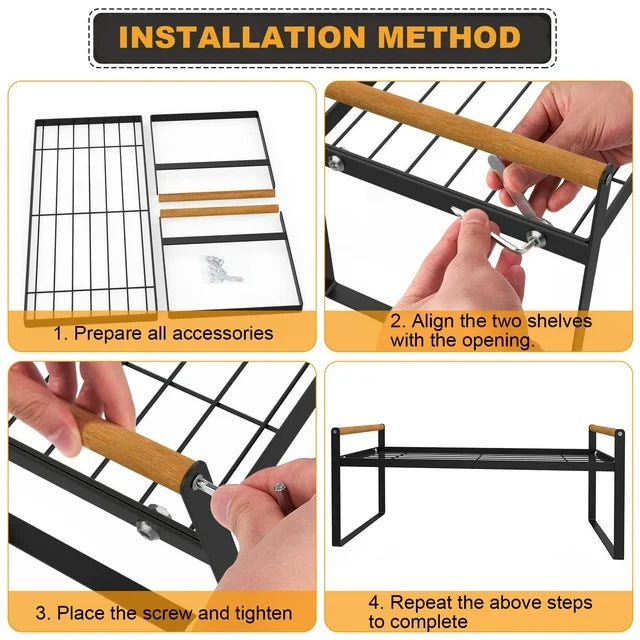 INSTALLATION METHOD

1. Prepare all accessories

2. Align the two shelves with the opening.

3. Place the screw and tighten

4. Repeat the above steps to complete